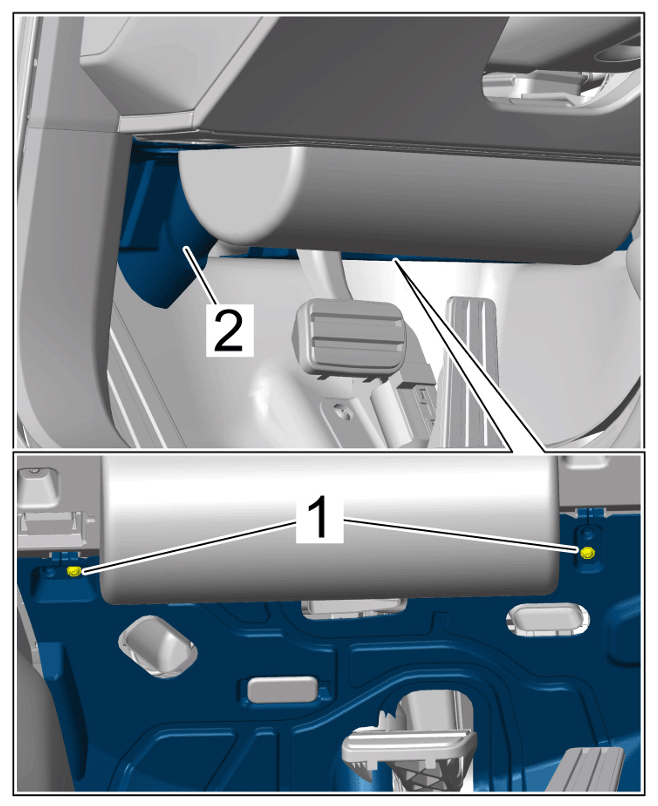 2

1