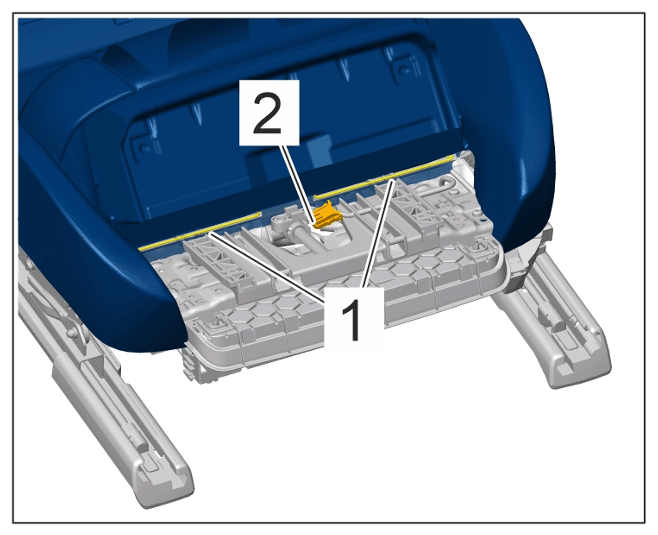 2

1