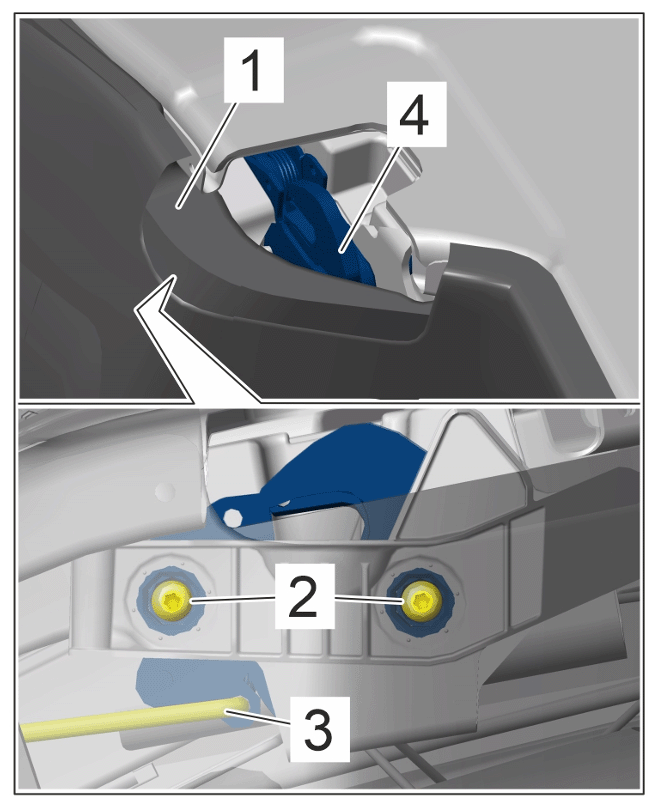 1
4
2
3