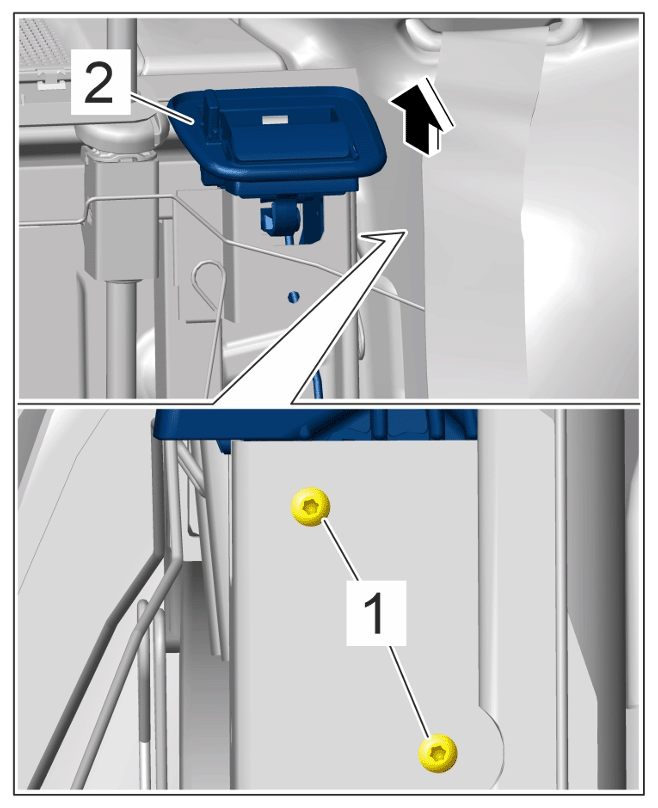 2

1