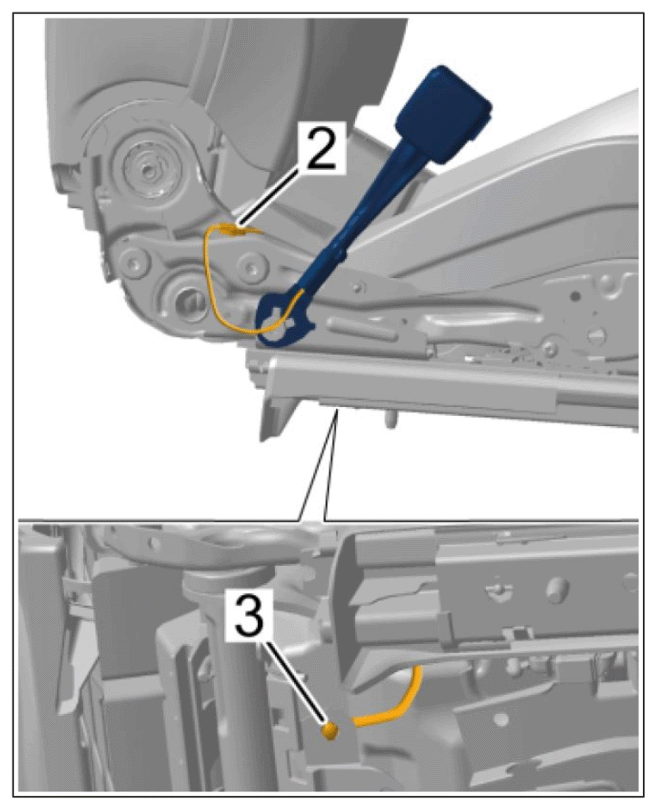 2

3