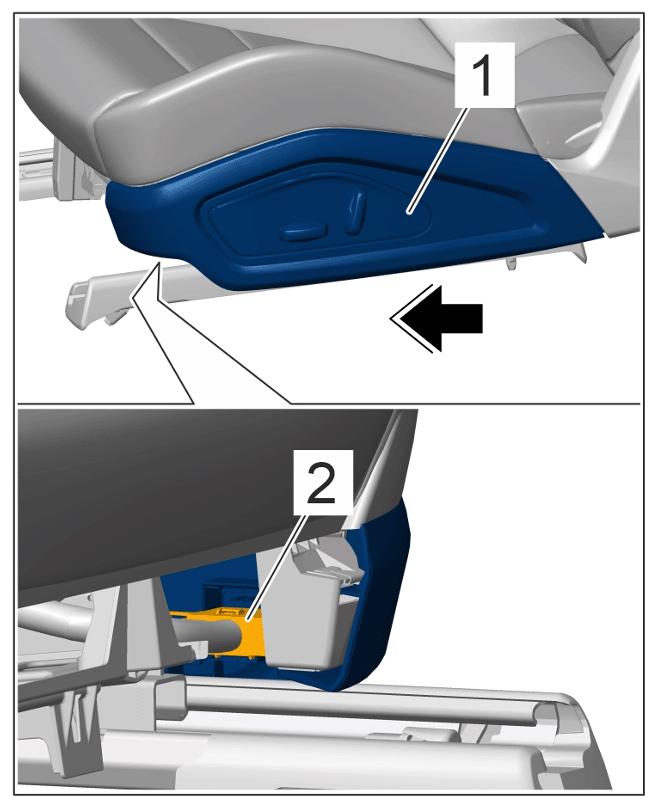 1

2