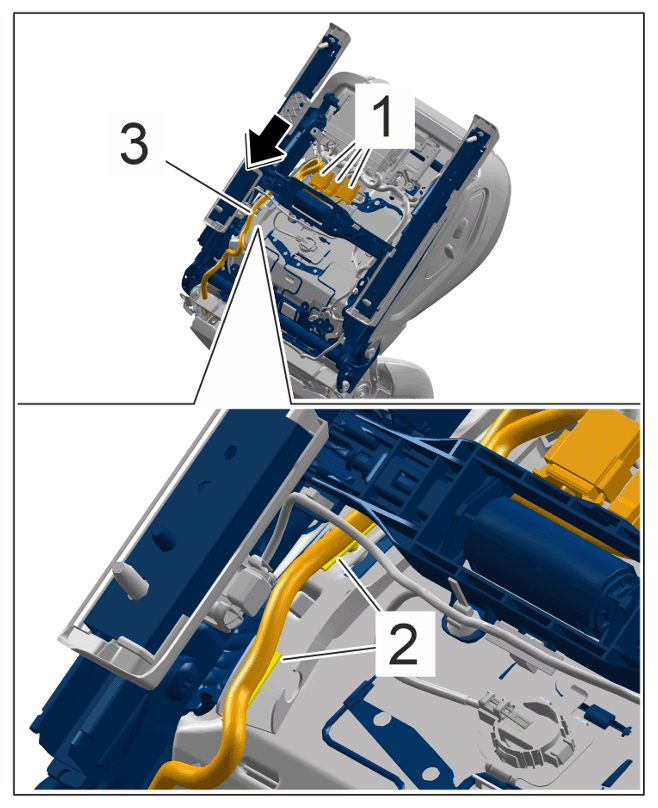 3
1
2