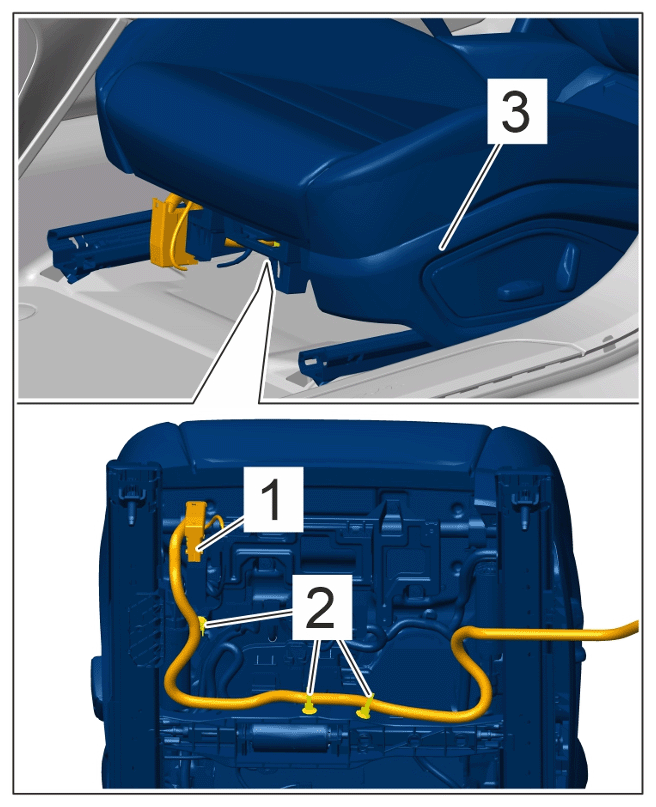 3

1

2