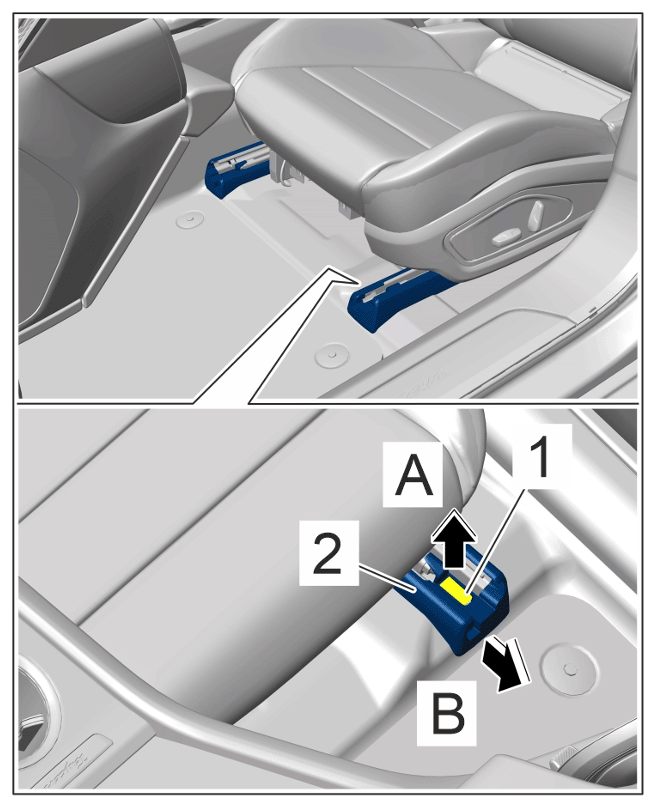 A
1
2
B