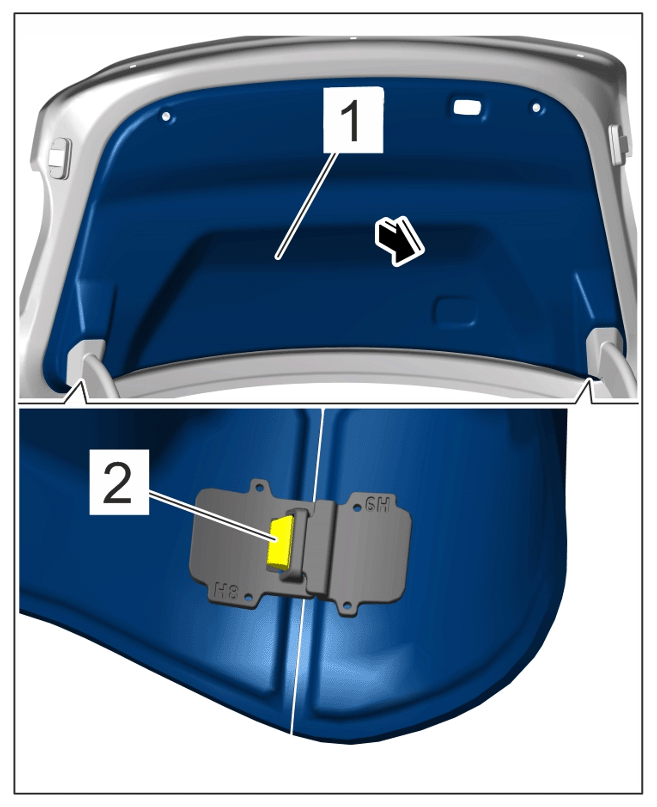 1
2
H8
H9