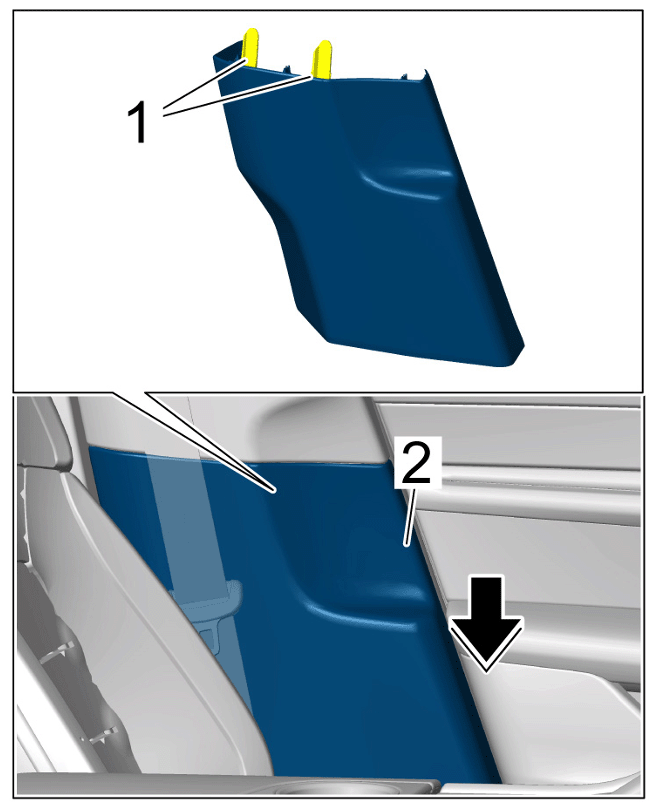 1

2