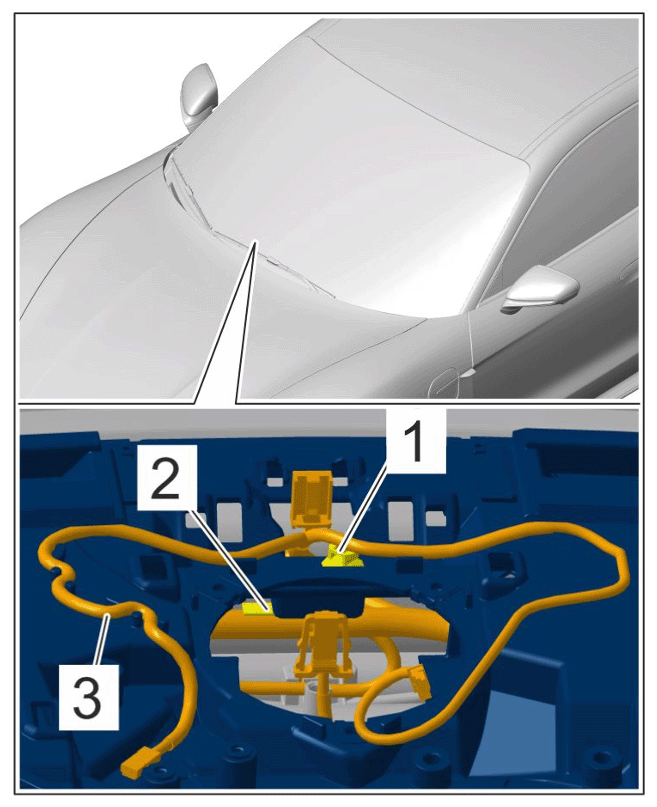 1
2
3