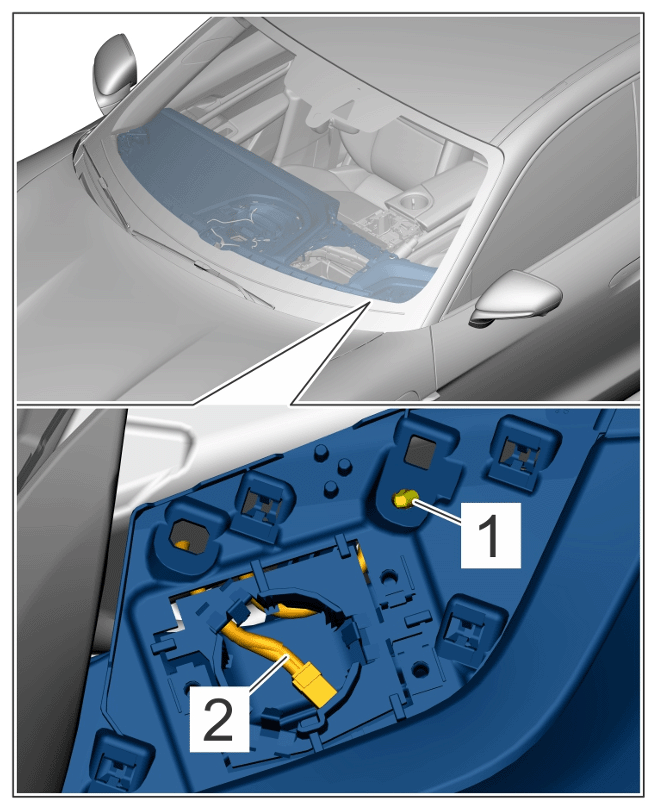 1

2