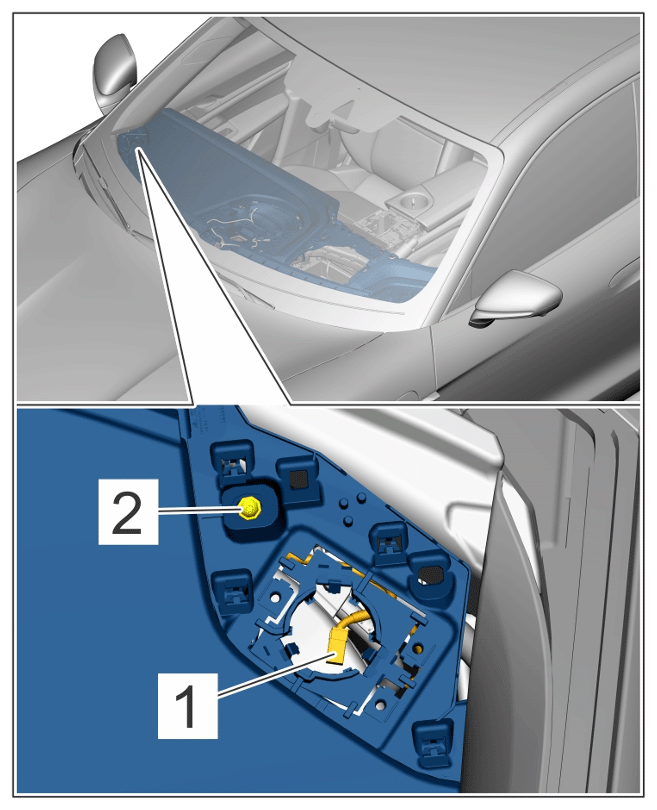 2

1