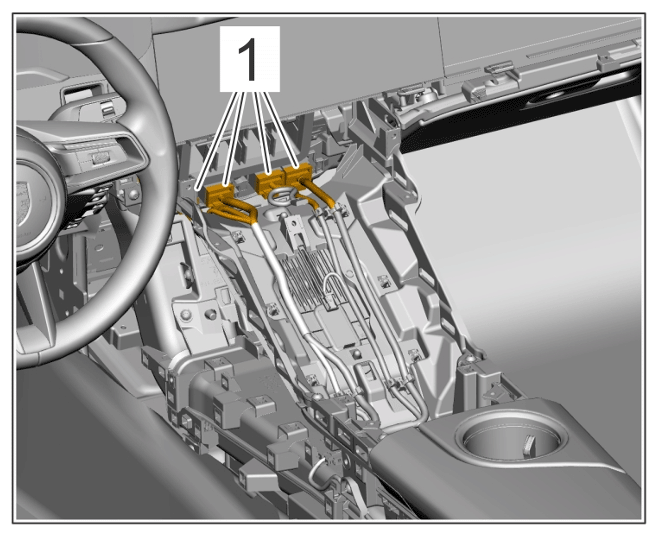 1