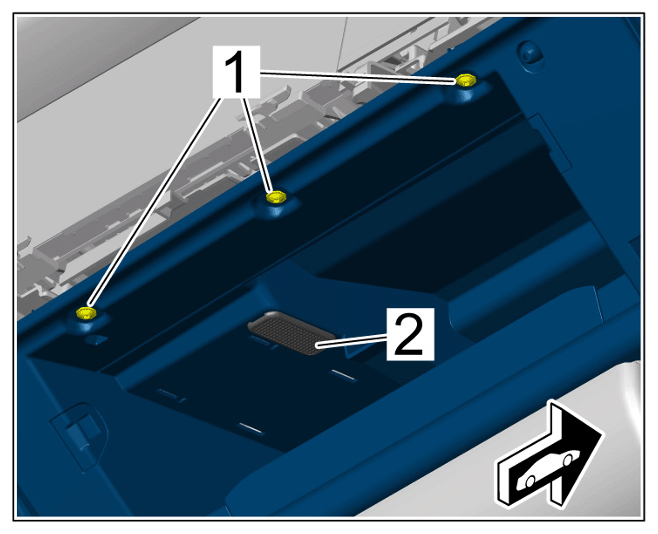 1
2