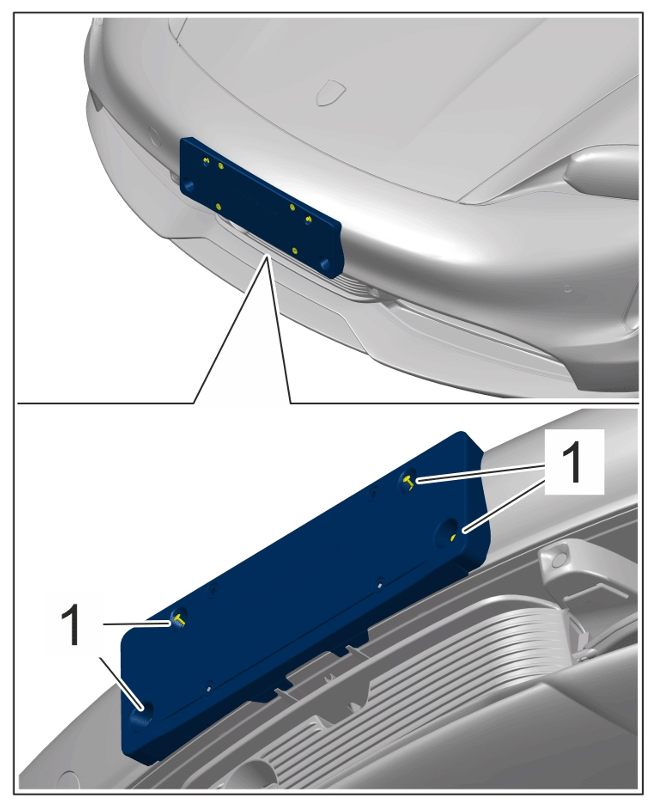 1

1