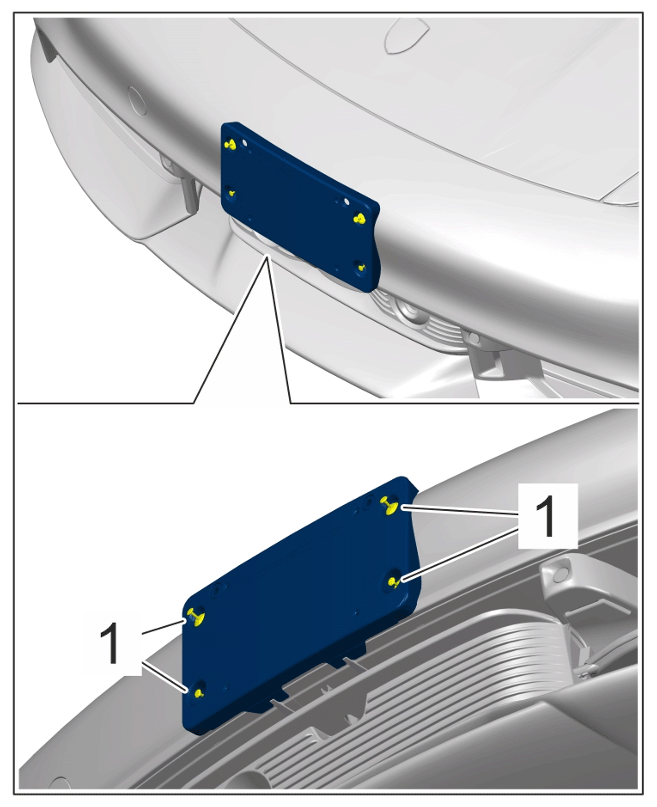 1
1