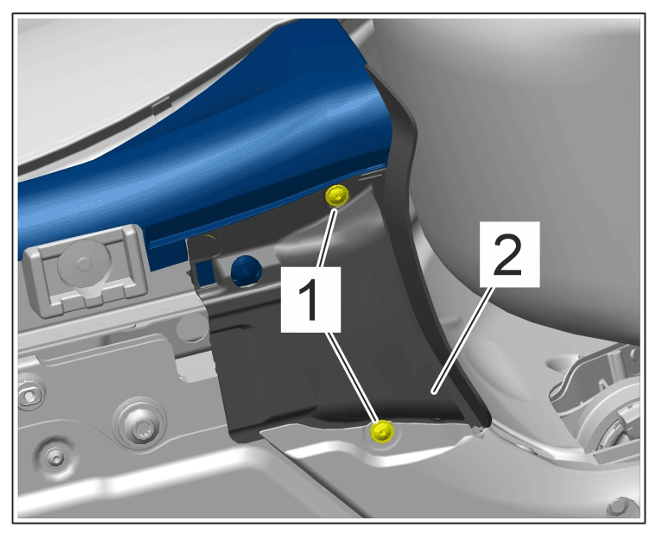 1
2