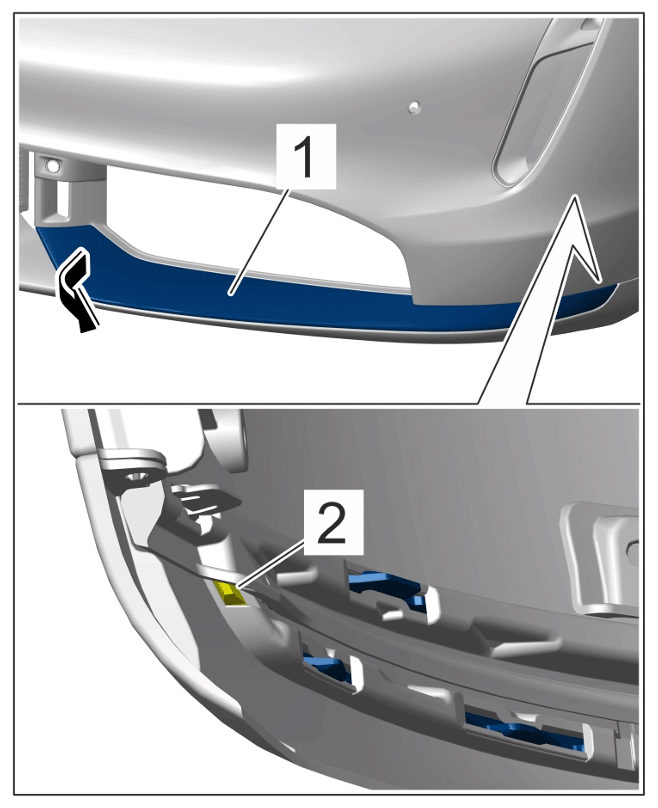 1

2