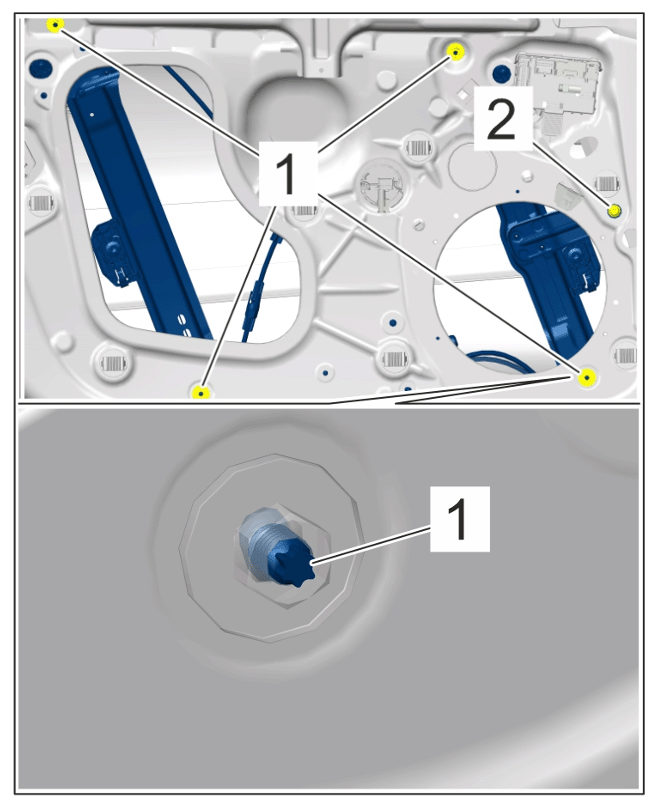 1
2
1