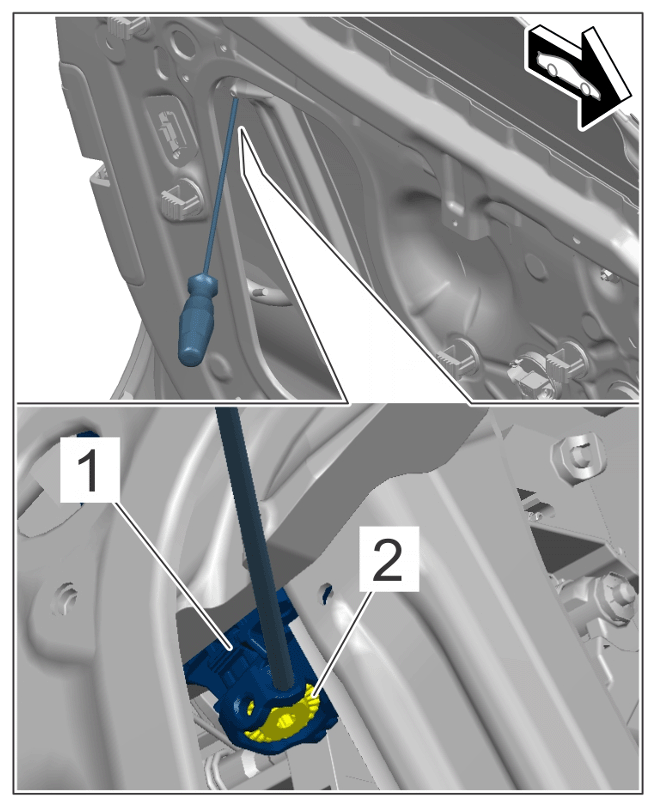 1
2