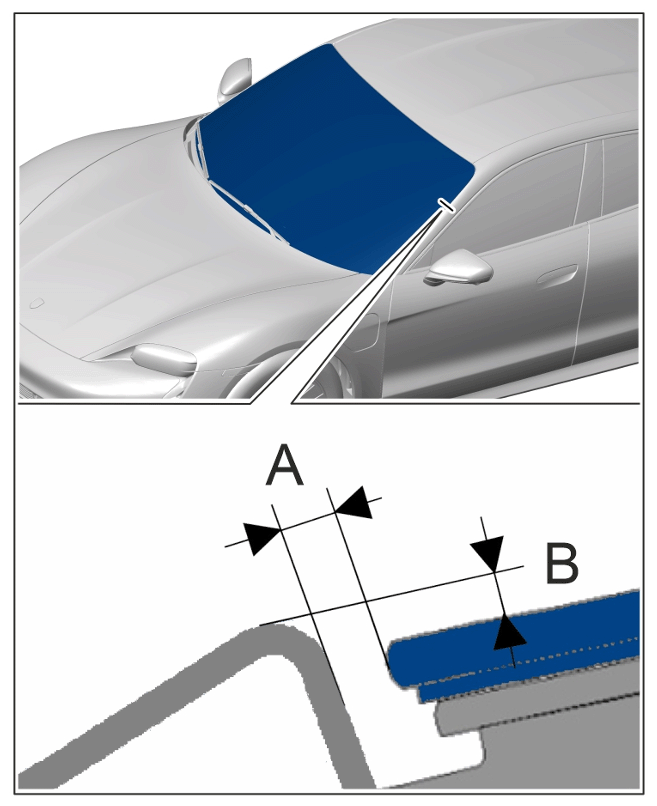 A

B