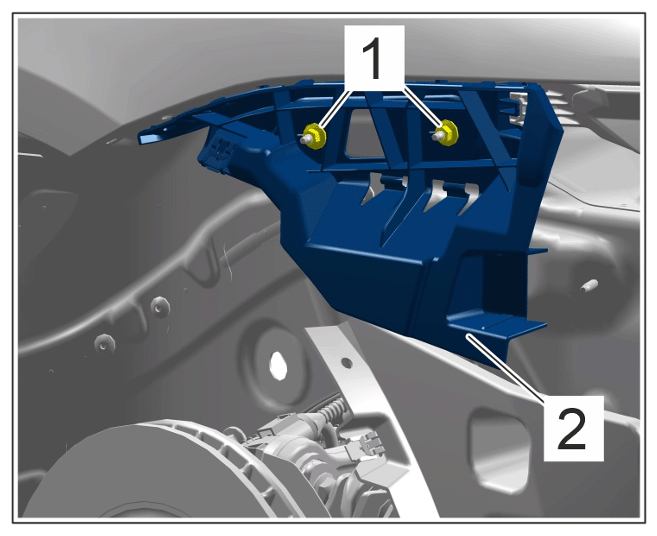 1
2