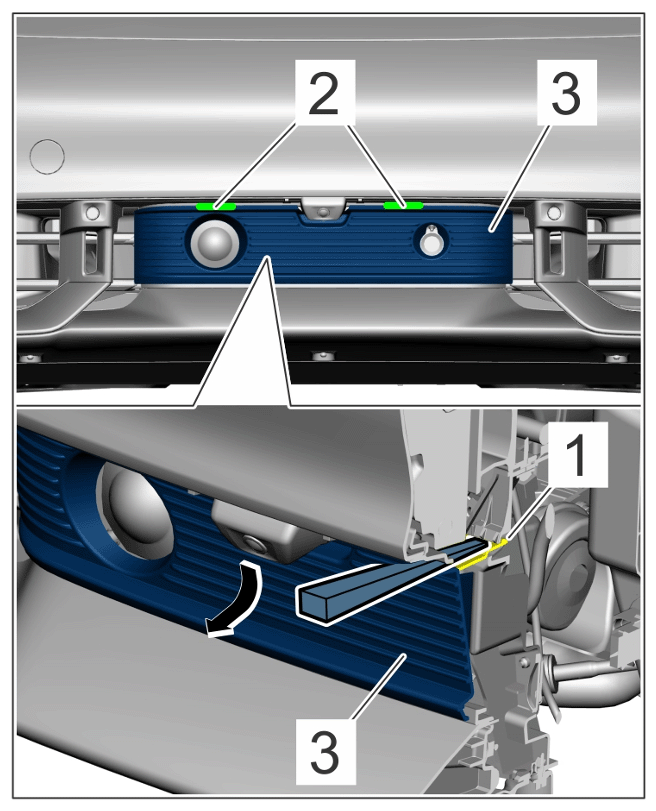 2
3
1
3