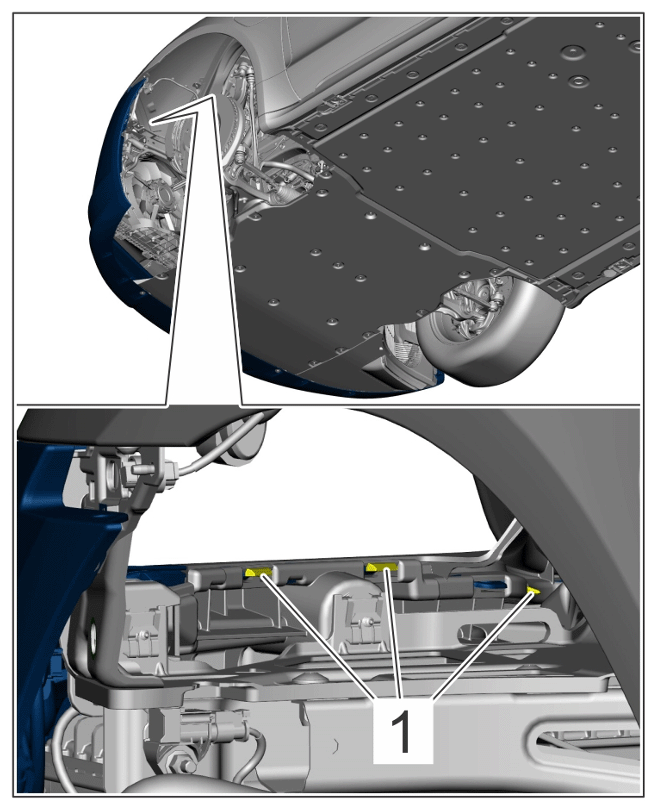 1