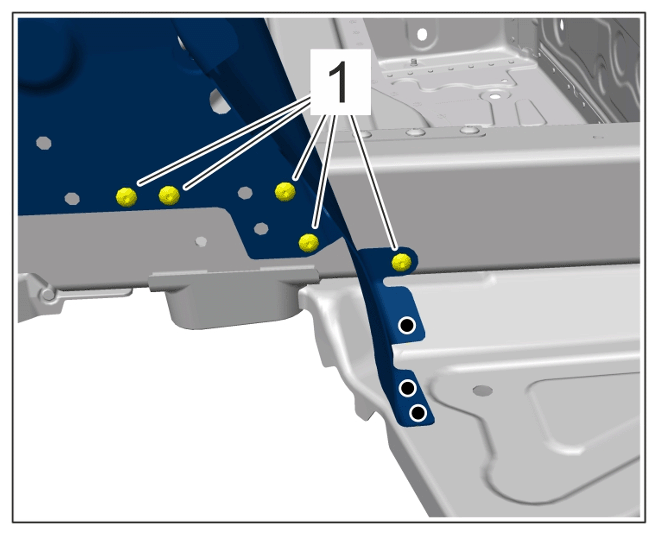 1