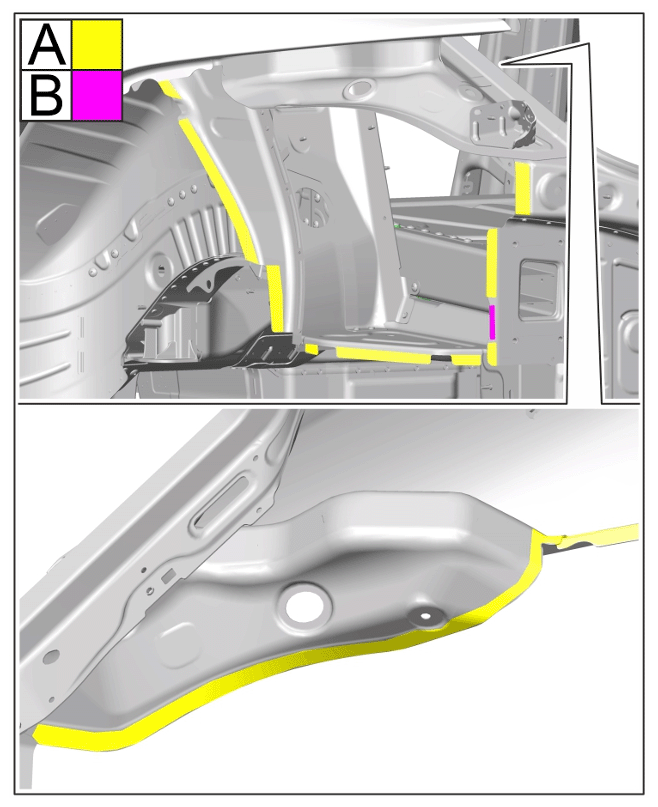 A
B