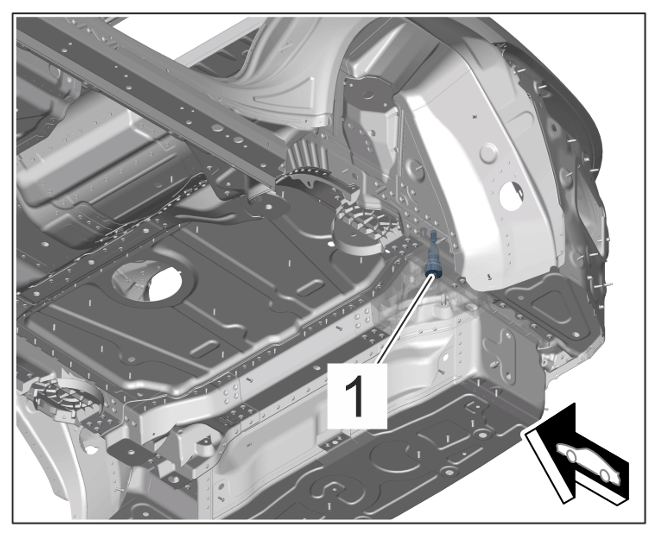 1