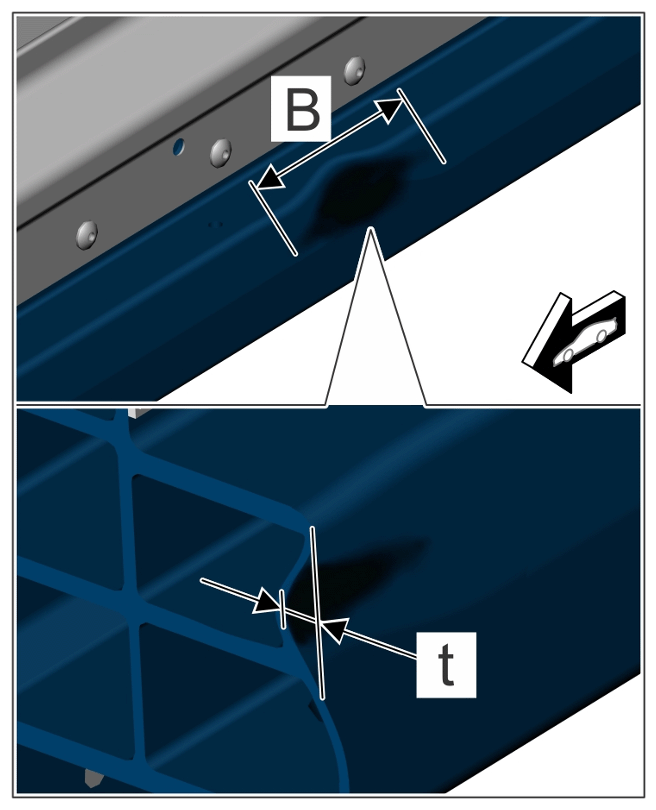 B

t