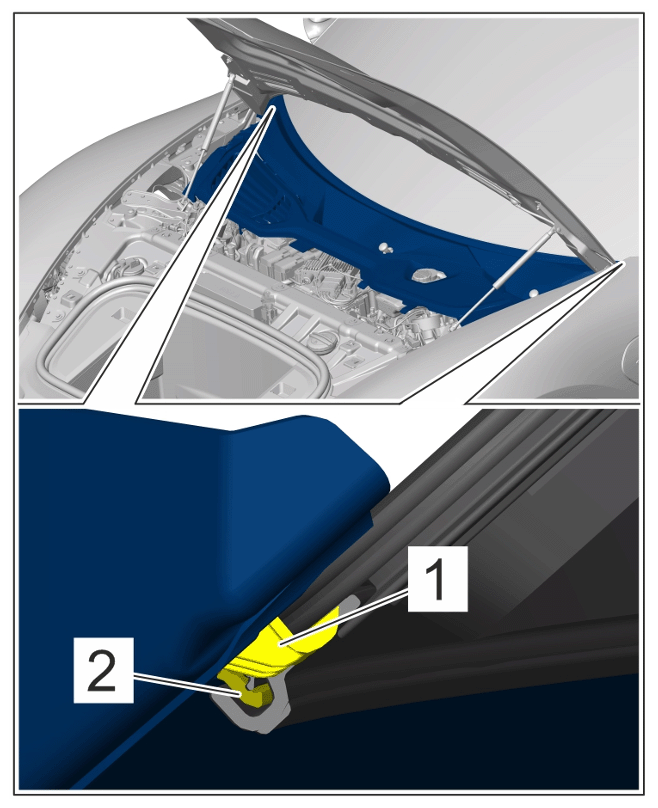 1
2