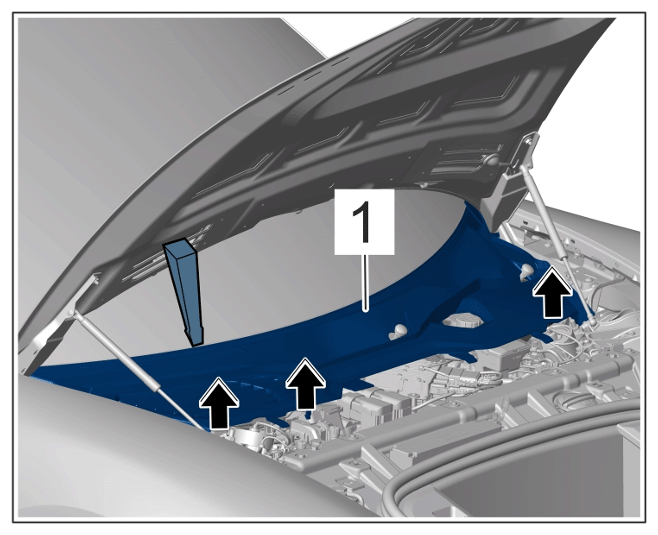 1