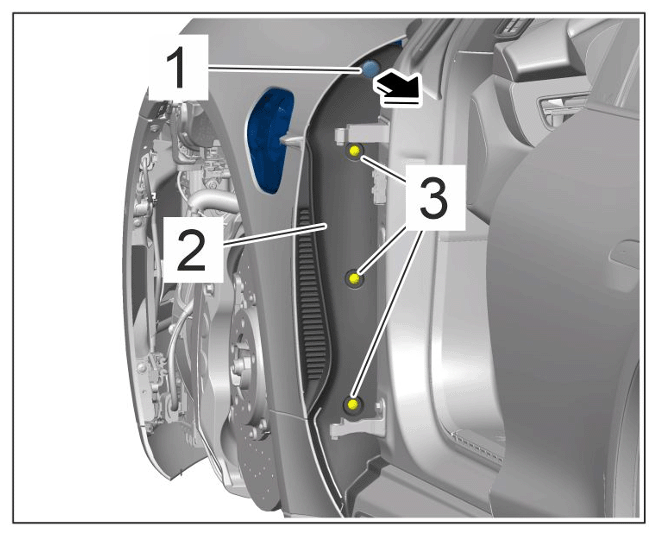 1
2
3