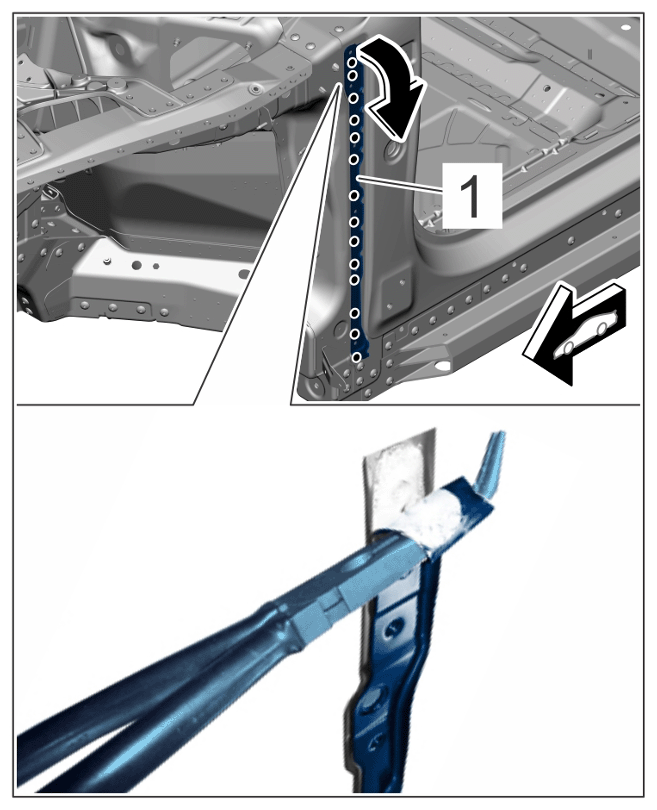 1