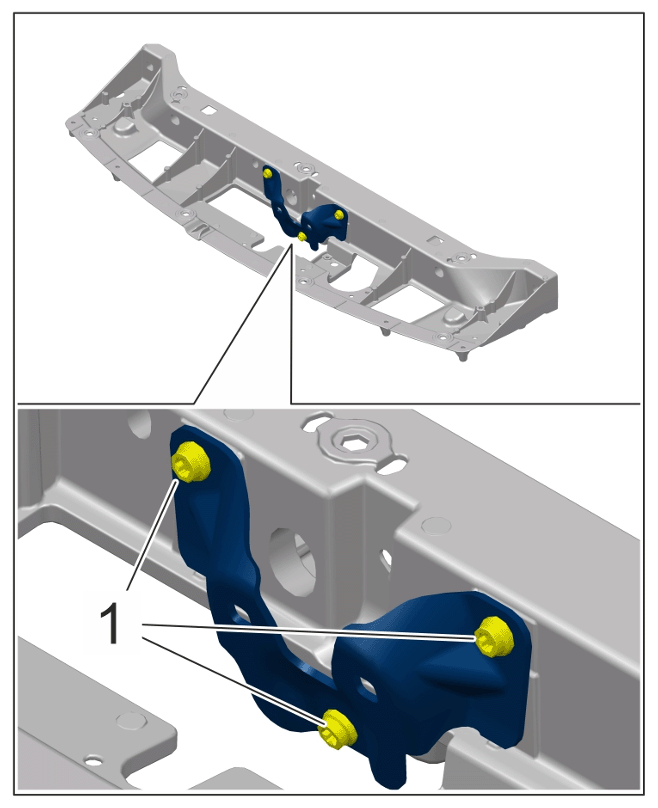 1