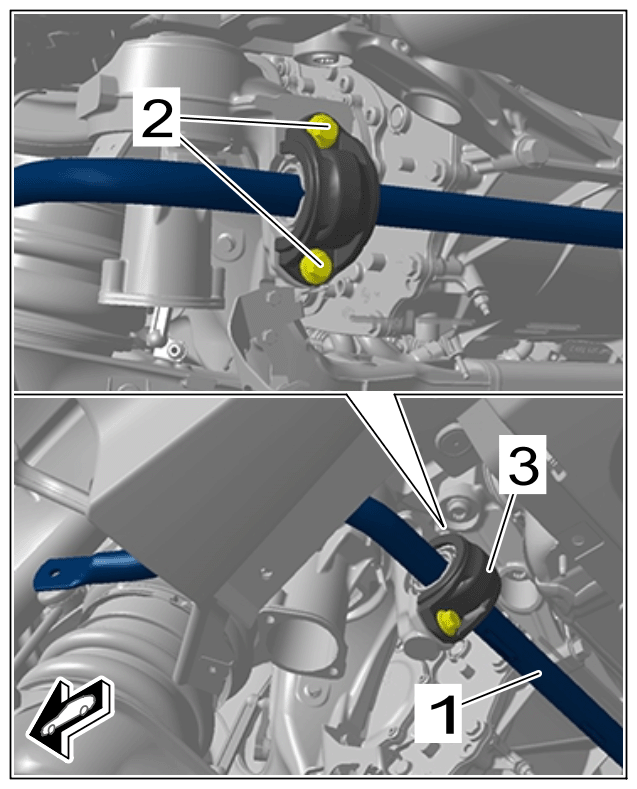 2

3

1