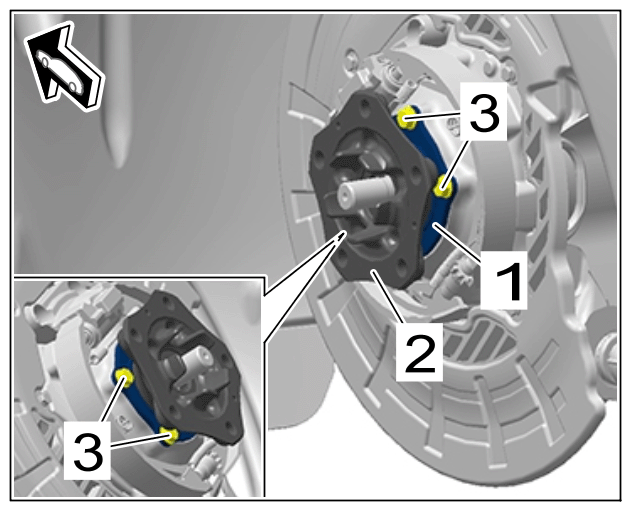 3
1
2
3