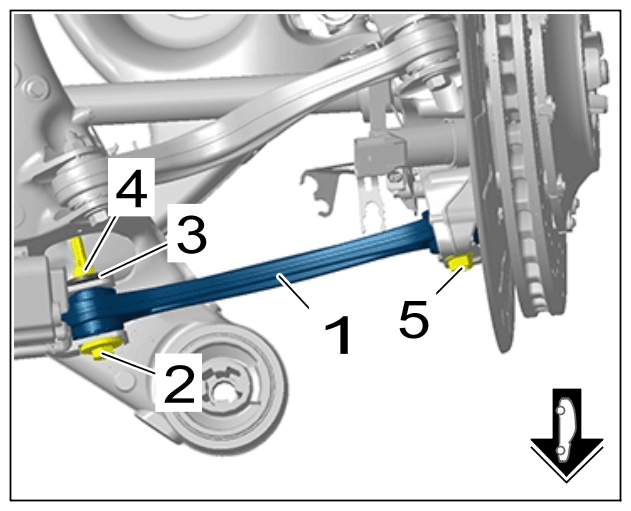 4
3
1
5
2