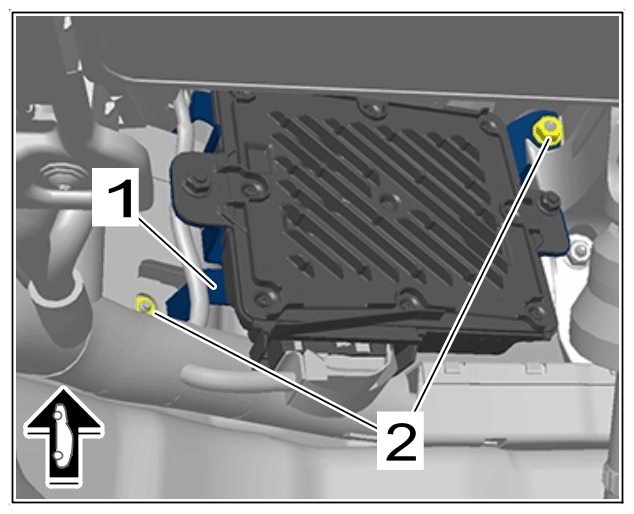 1
2