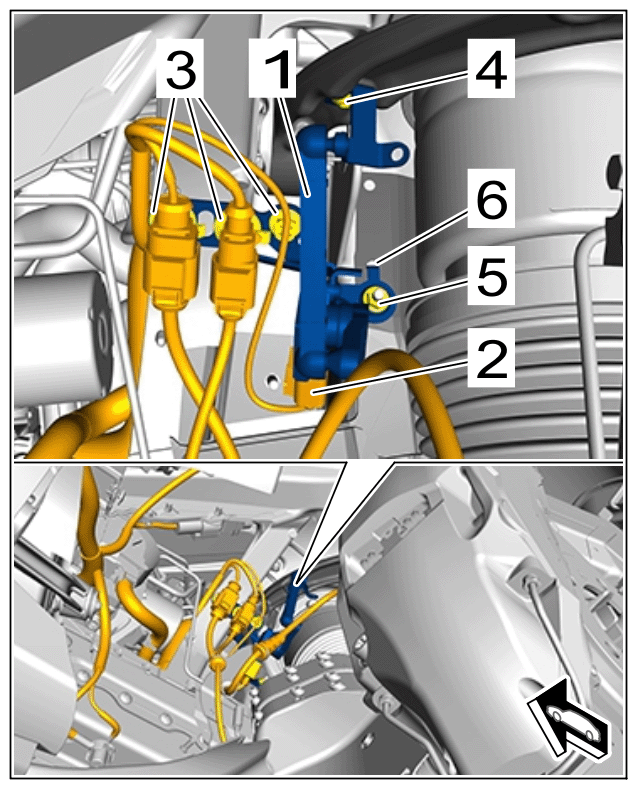 3
1
4
6
5
2