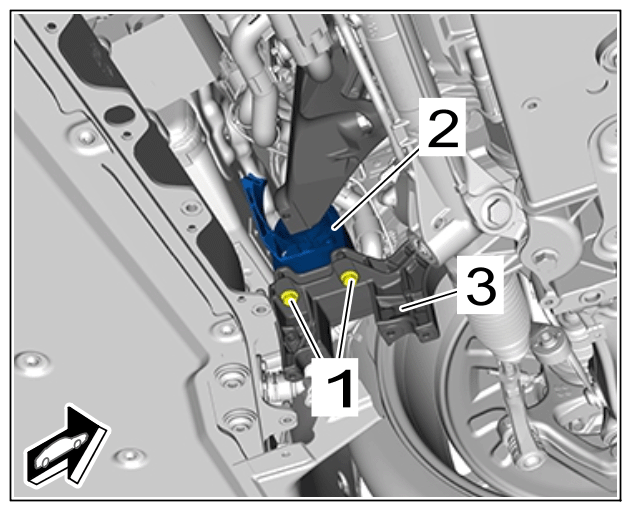 2
3
1