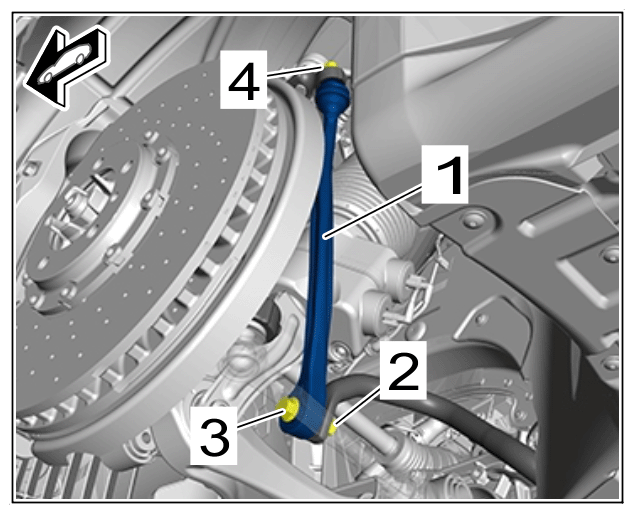 4
1
2
3