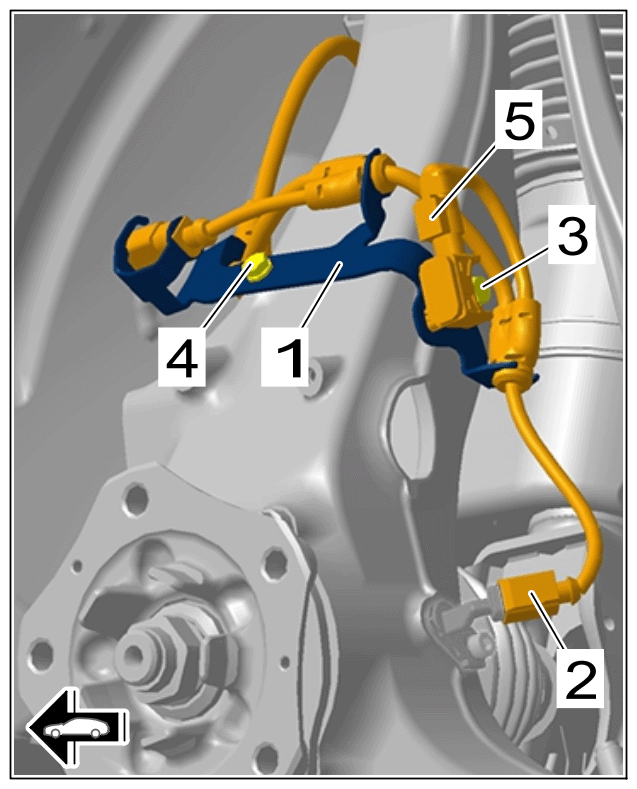 5
3
4
1
2