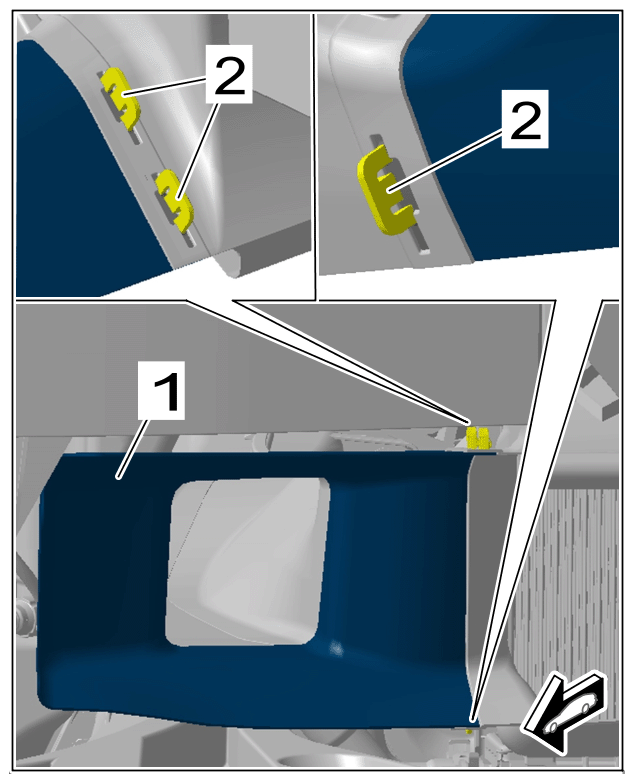 2
2
1