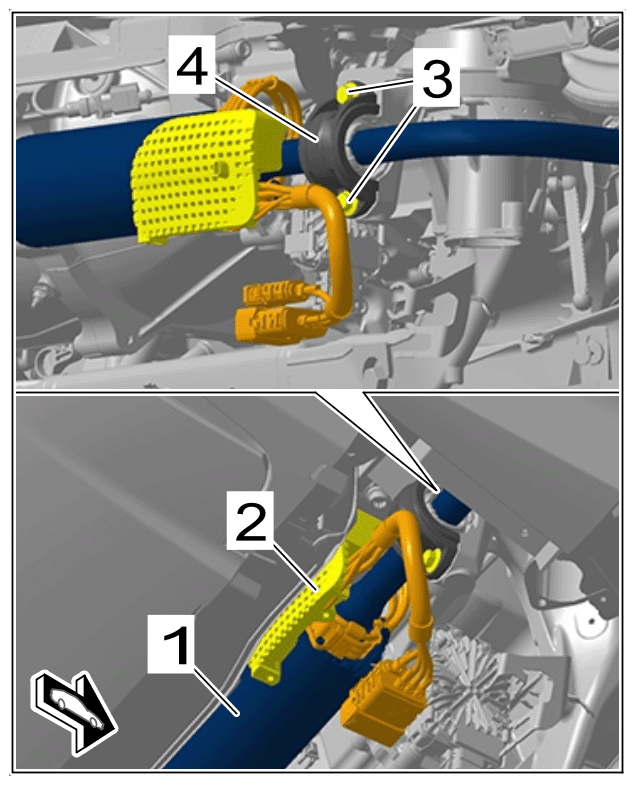 4
3
2
1