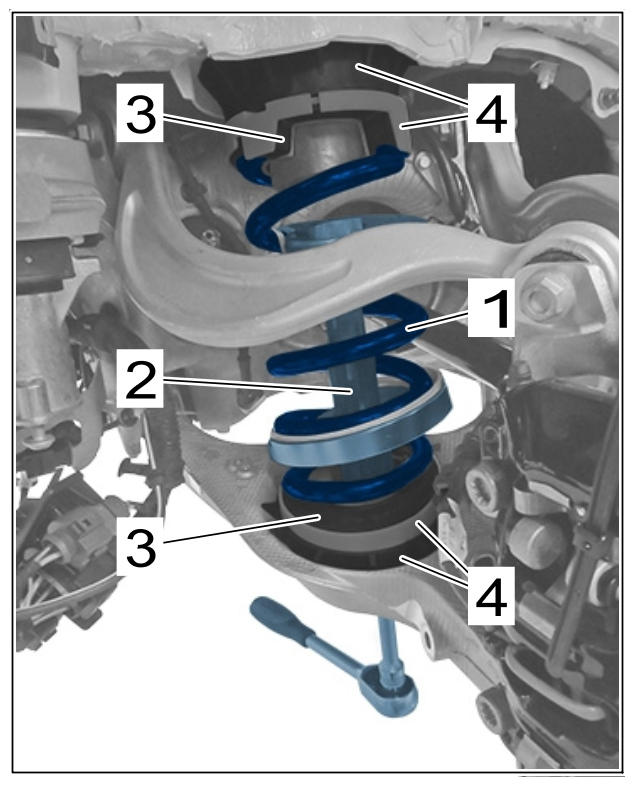 3
4
1
2
3
4