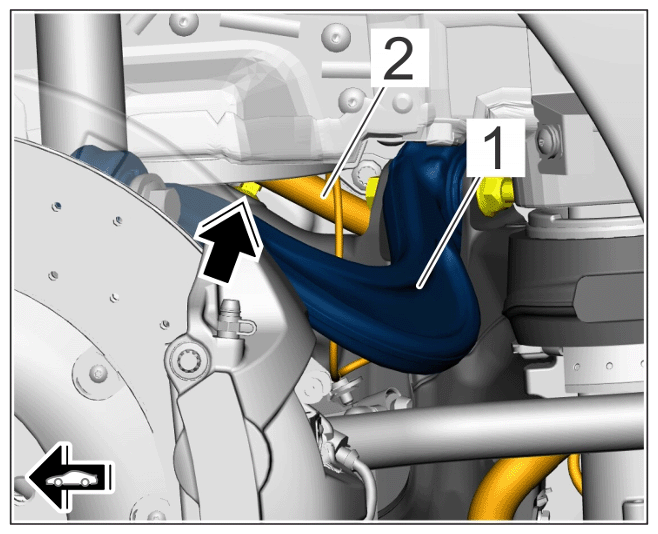 2
1