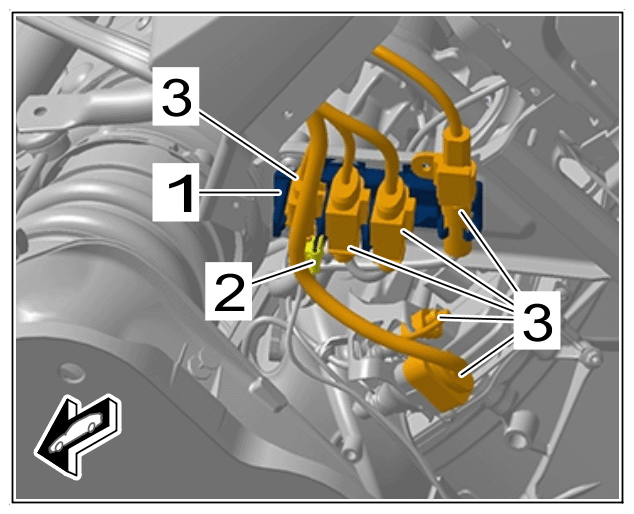 3
1
2
3