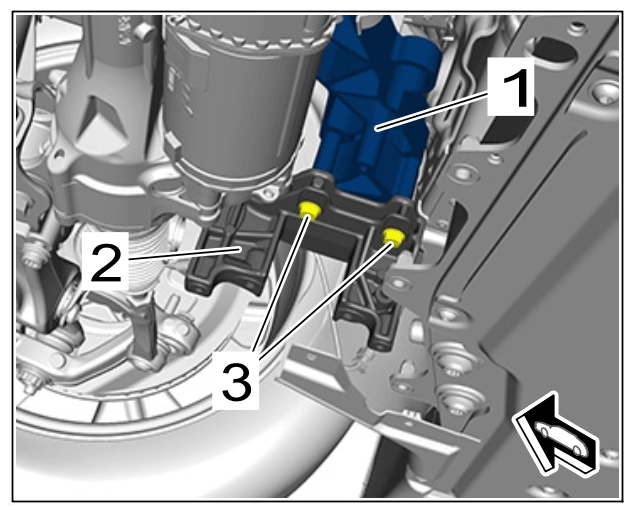 1
2
3