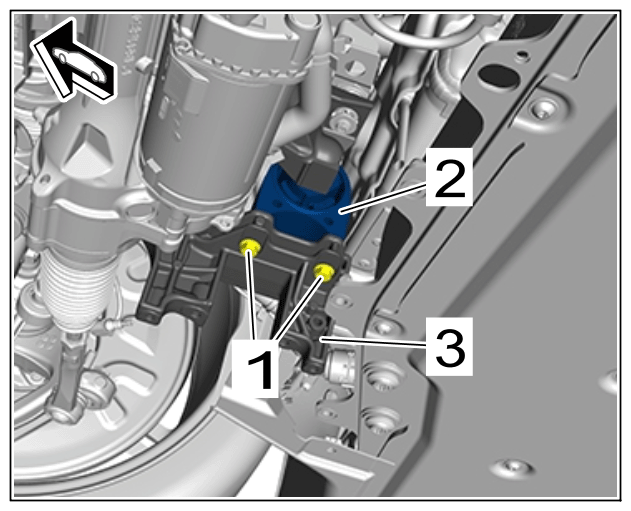 2
1
3